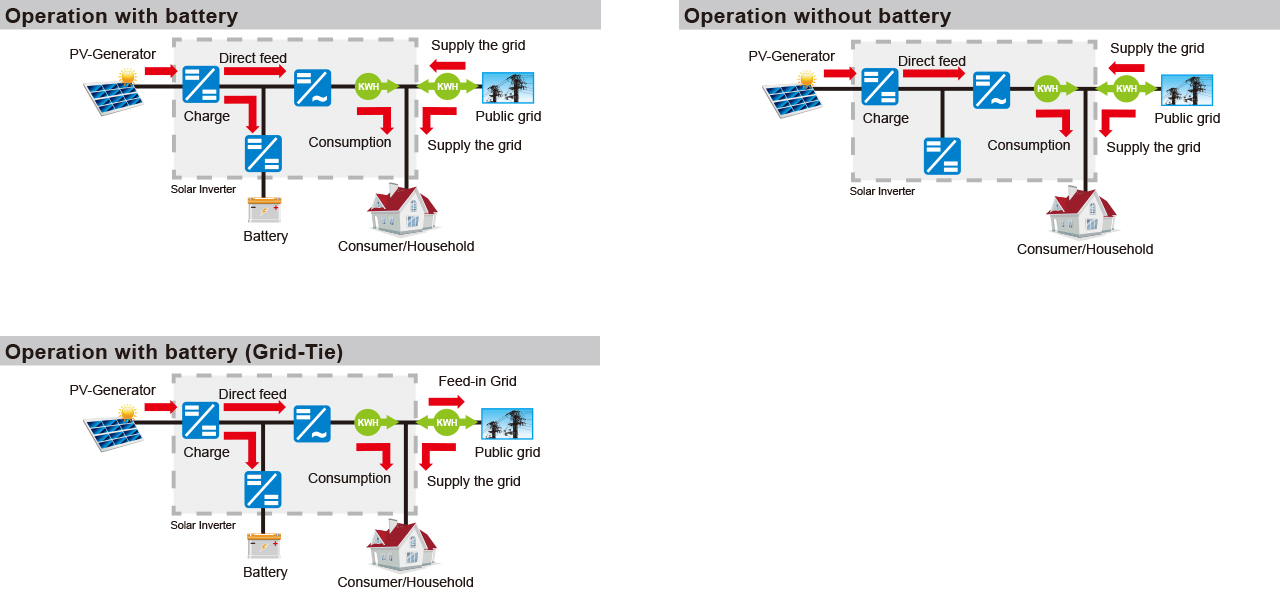 Operation with battery

PV-Generator

Direct feed

Supply the grid

KWH

KWH

Charge

Public grid

Consumption

Supply the grid

Solar Inverter

Battery

Consumer/Household

Operation without battery

PV-Generator

Direct feed

Supply the grid

KWH

KWH

Charge

Public grid

Consumption

Supply the grid

Solar Inverter

Consumer/Household

Operation with battery (Grid-Tie)

PV-Generator

Direct feed

Feed-in Grid

KWH

KWH

Charge

Public grid

Consumption

Supply the grid

Solar Inverter

Battery

Consumer/Household